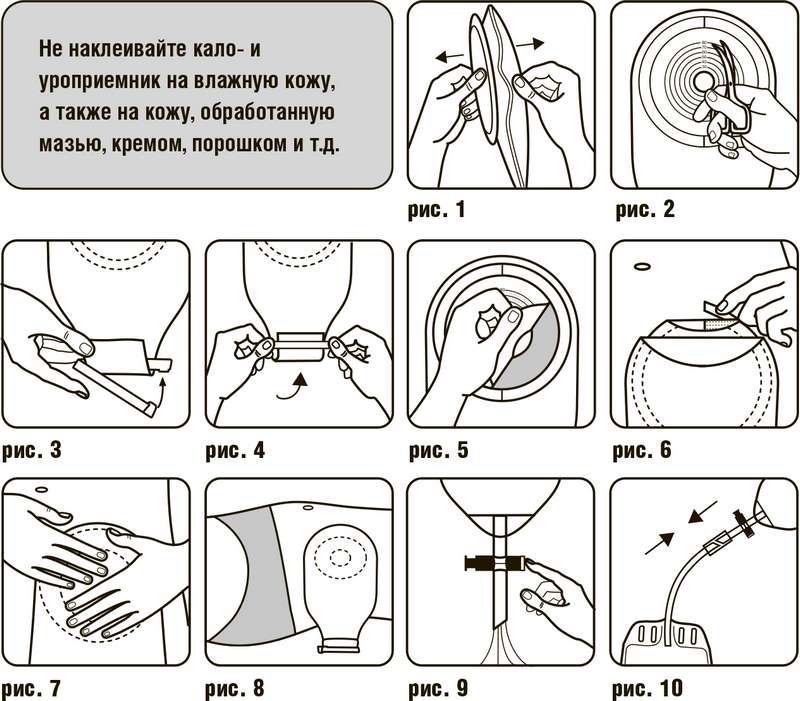 Не наклеивайте кало- и уроприемник на влажную кожу, а также на кожу, обработанную мазью, кремом, порошком и т.д.

рис. 1

рис. 2

рис. 3

рис. 4

рис. 5

рис. 6

рис. 7

рис. 8

рис. 9

рис. 10